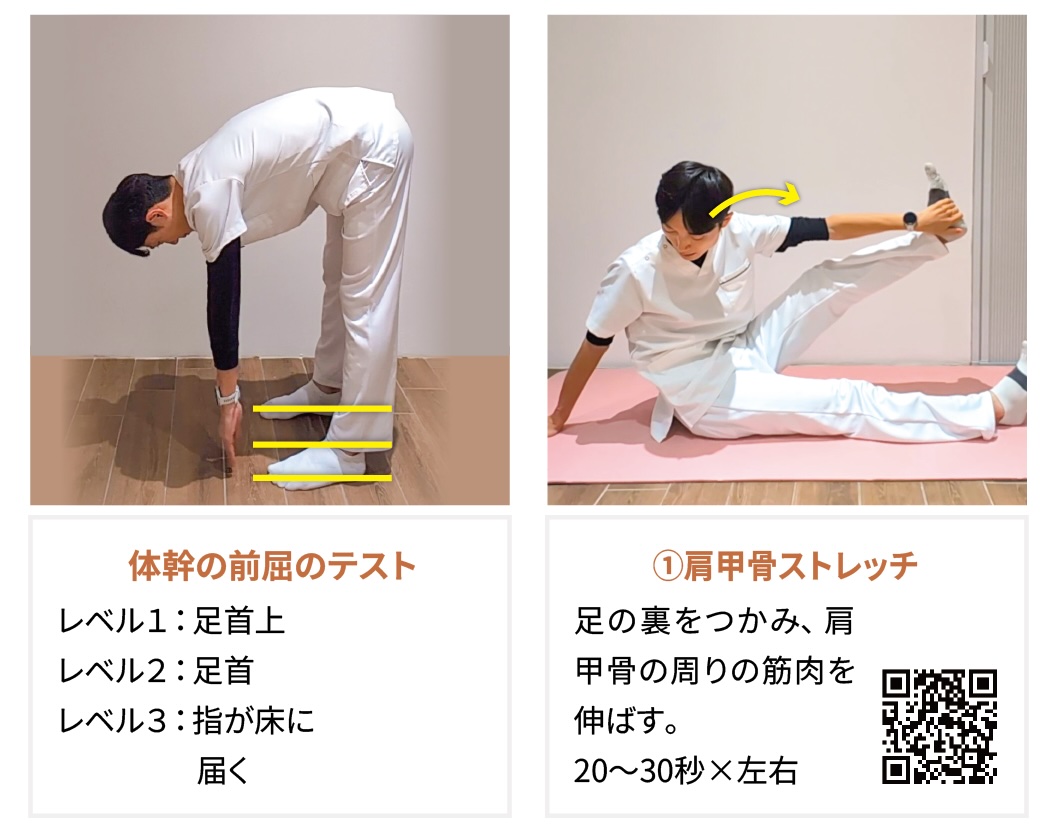 体幹の前屈のテスト

レベル1：足首上
レベル2：足首
レベル3：指が床に届く

①肩甲骨ストレッチ

足の裏をつかみ、肩甲骨の周りの筋肉を伸ばす。
20〜30秒×左右